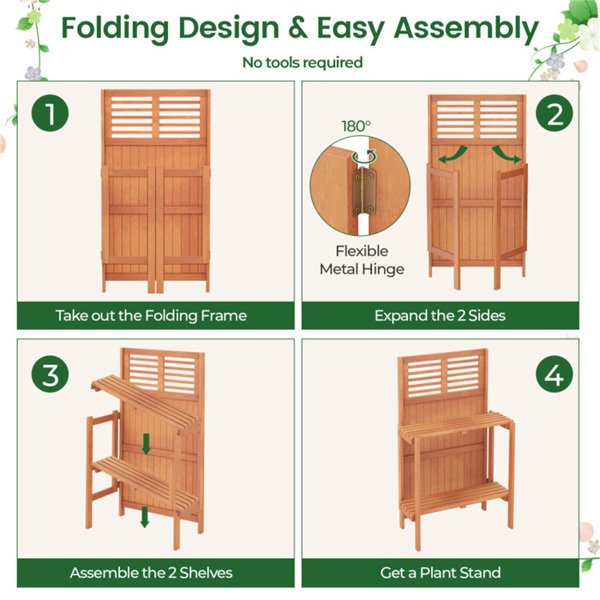 Folding Design & Easy Assembly

No tools required

1

Take out the Folding Frame

180°

Flexible Metal Hinge

2

Expand the 2 Sides

3

Assemble the 2 Shelves

4

Get a Plant Stand